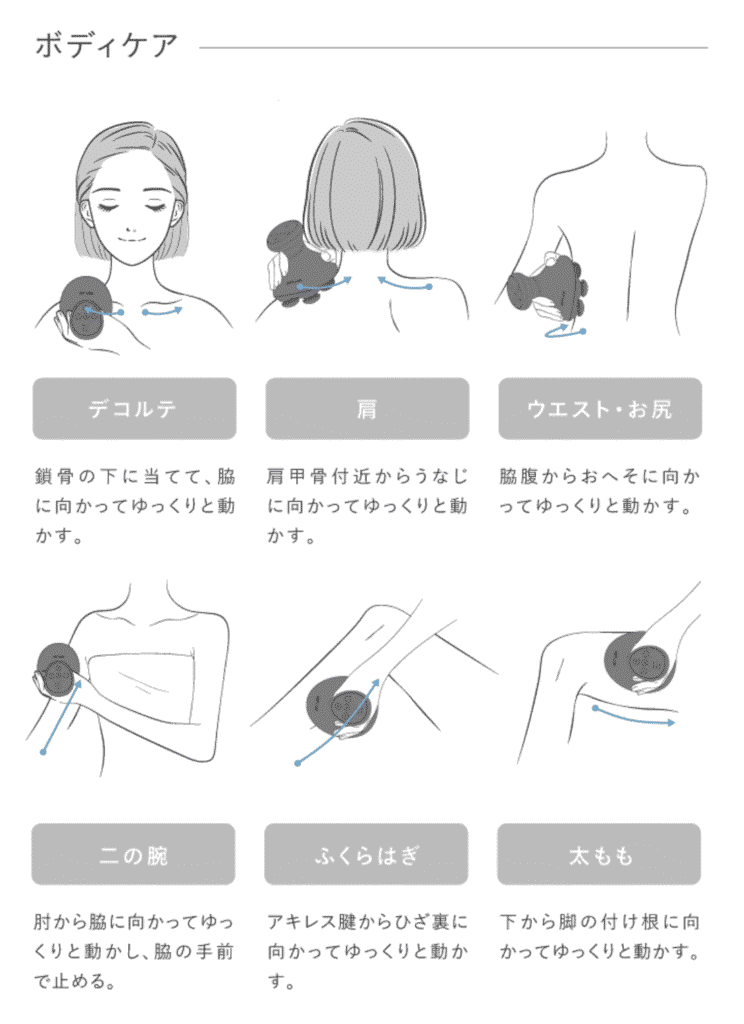 ボディケア

デコルテ

鎖骨の下に当てて、脇に向かってゆっくりと動かす。

肩

肩甲骨付近からうなじに向かってゆっくりと動かす。

ウエスト・お尻

脇腹からおへそに向かってゆっくりと動かす。

二の腕

肘から脇に向かってゆっくりと動かし、脇の手前で止める。

ふくらはぎ

アキレス腱からひざ裏に向かってゆっくりと動かす。

太もも

下から脚の付け根に向かってゆっくりと動かす。